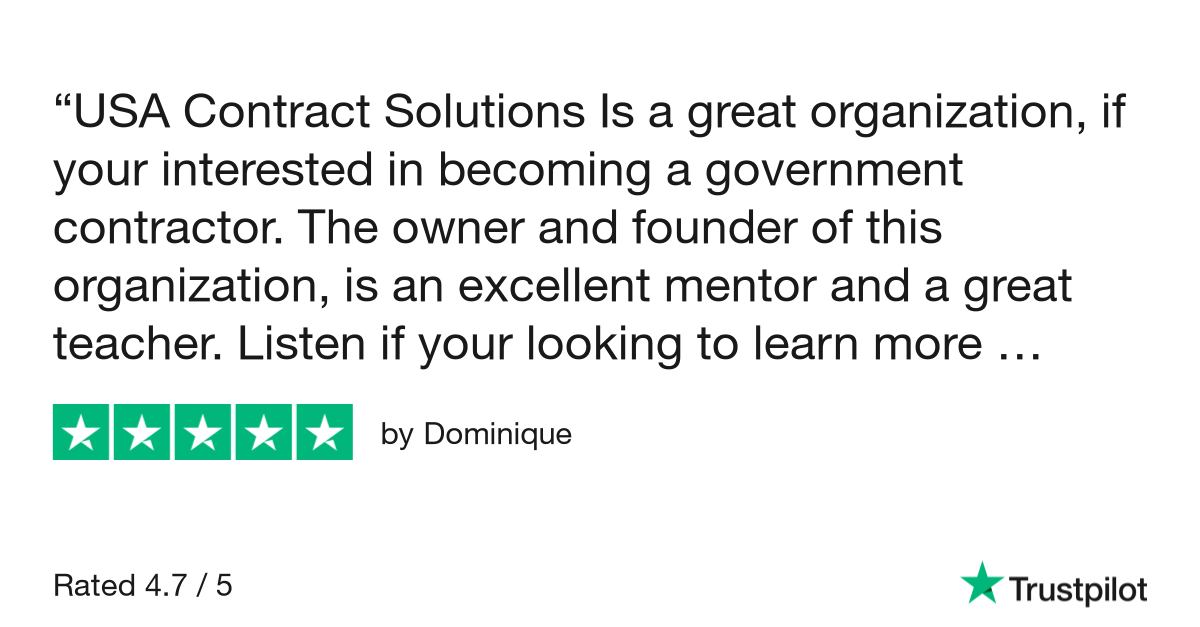 "USA Contract Solutions Is a great organization, if your interested in becoming a government contractor. The owner and founder of this organization, is an excellent mentor and a great teacher. Listen if your looking to learn more …

by Dominique

Rated 4.7 / 5

Trustpilot